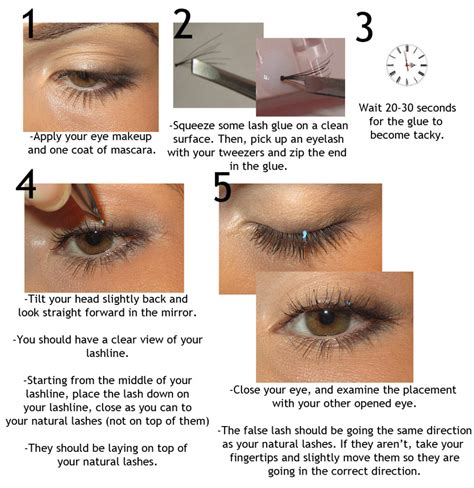 1

-Apply your eye makeup and one coat of mascara.

2

-Squeeze some lash glue on a clean surface. Then, pick up an eyelash with your tweezers and zip the end in the glue.

3

Wait 20-30 seconds for the glue to become tacky.

4

-Tilt your head slightly back and look straight forward in the mirror.

-You should have a clear view of your lashline.

-Starting from the middle of your lashline, place the lash down on your lashline, close as you can to your natural lashes (not on top of them)

-They should be laying on top of your natural lashes.

5

-Close your eye, and examine the placement with your other opened eye.

-The false lash should be going the same direction as your natural lashes. If they aren't, take your fingertips and slightly move them so they are going in the correct direction.